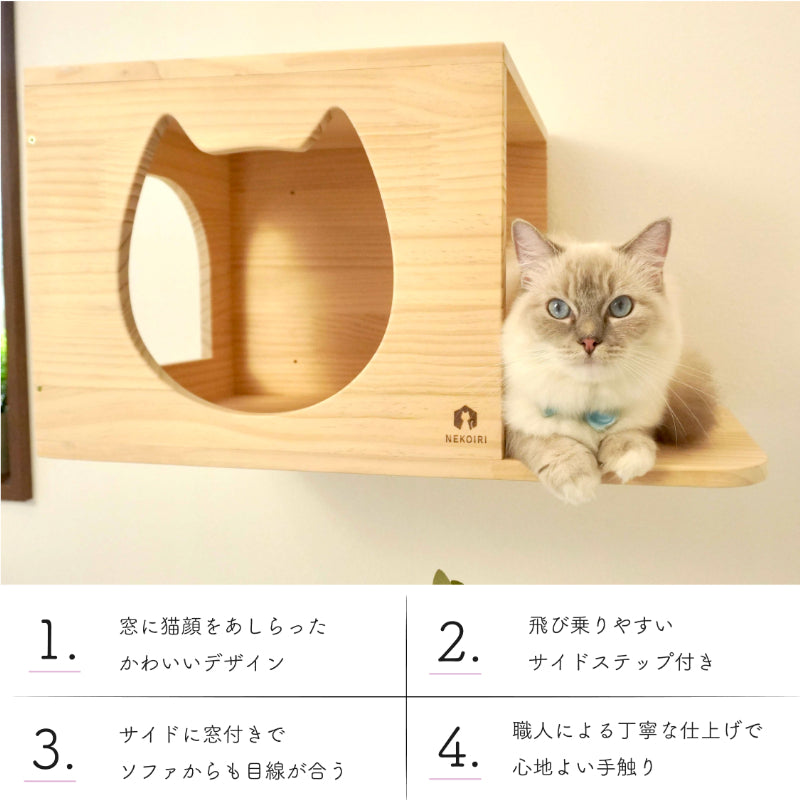 NEKOIRI

1. 窓に猫顔をあしらった かわいいデザイン

2. 飛び乗りやすい サイドステップ付き

3. サイドに窓付きで ソファからも目線が合う

4. 職人による丁寧な仕上げで 心地よい手触り