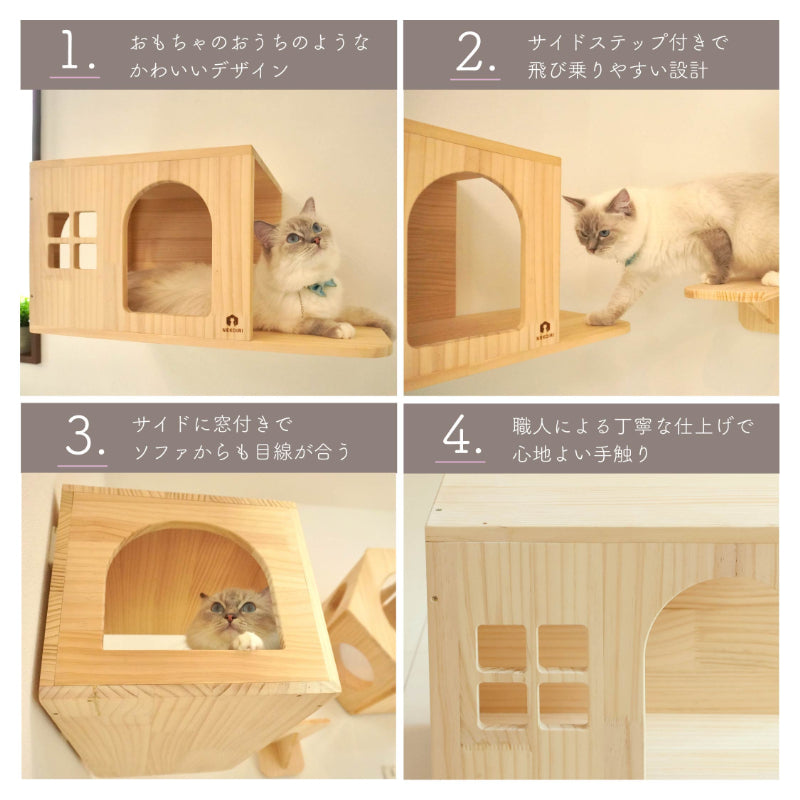 1. おもちゃのおうちのような かわいいデザイン

NEKOIRI

2. サイドステップ付きで 飛び乗りやすい設計

NEKOIRI

3. サイドに窓付きで ソファからも目線が合う

4. 職人による丁寧な仕上げで 心地よい手触り